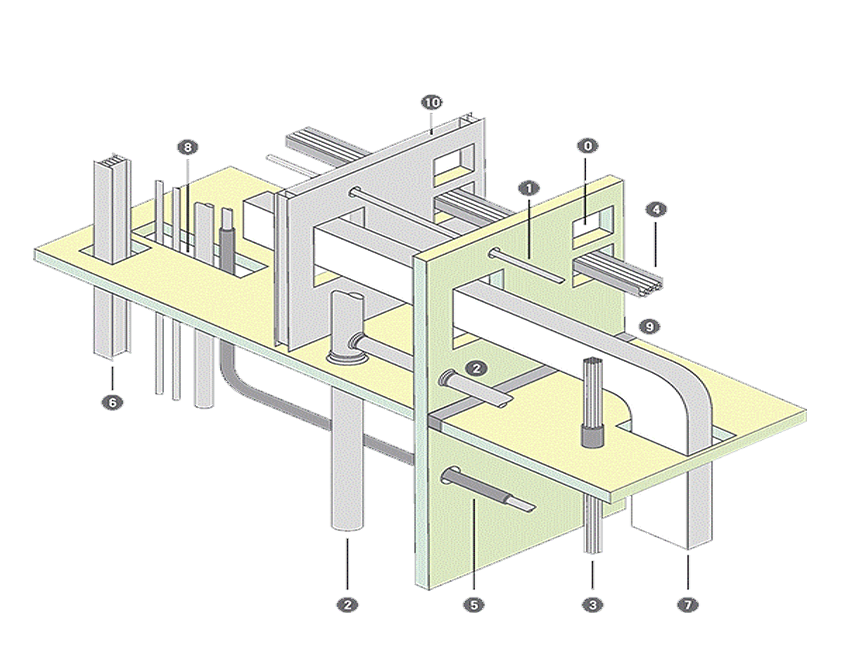 10
8
0
1
4
9
2
6
2
5
3
7